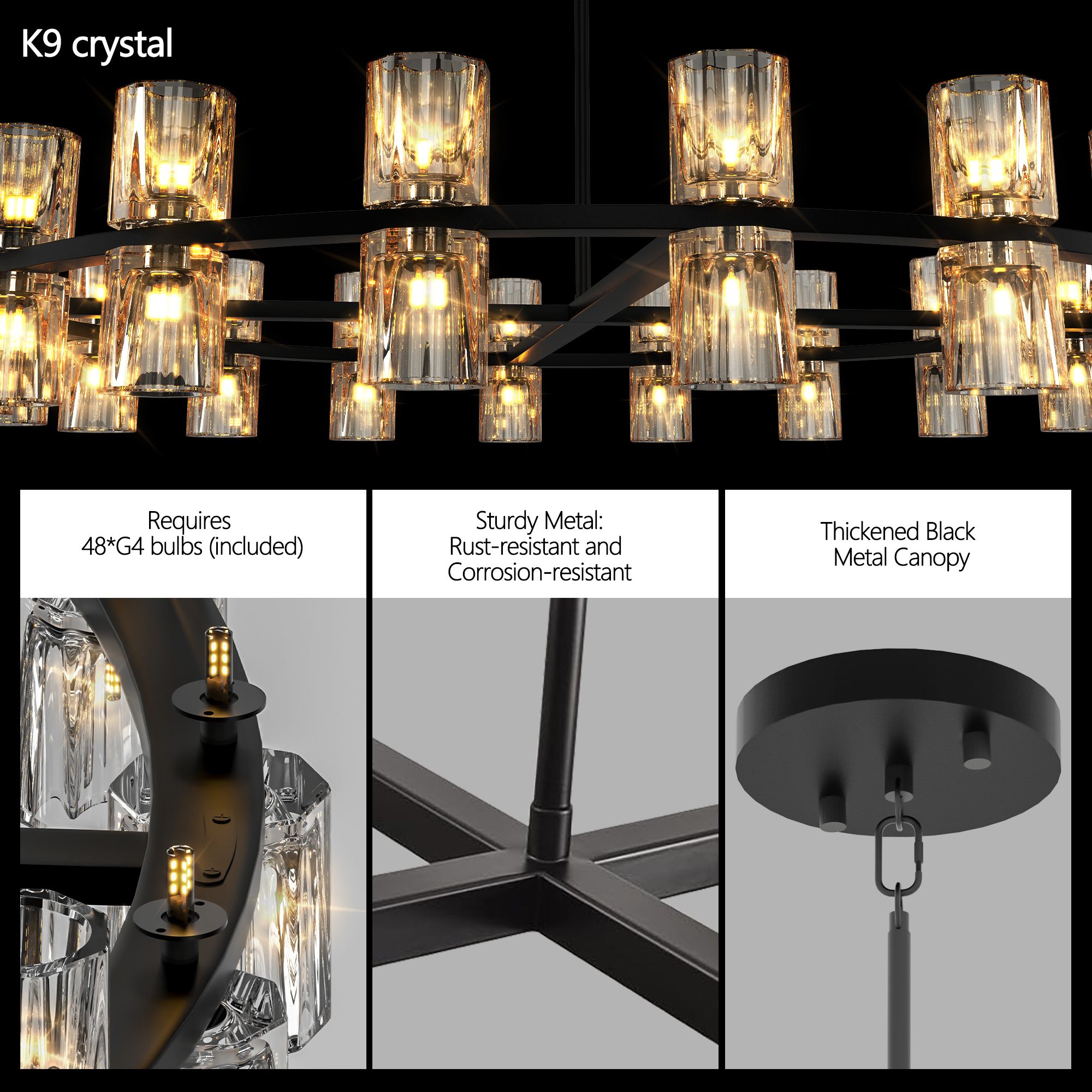 K9 crystal

Requires
48*G4 bulbs (included)

Sturdy Metal:
Rust-resistant and
Corrosion-resistant

Thickened Black
Metal Canopy