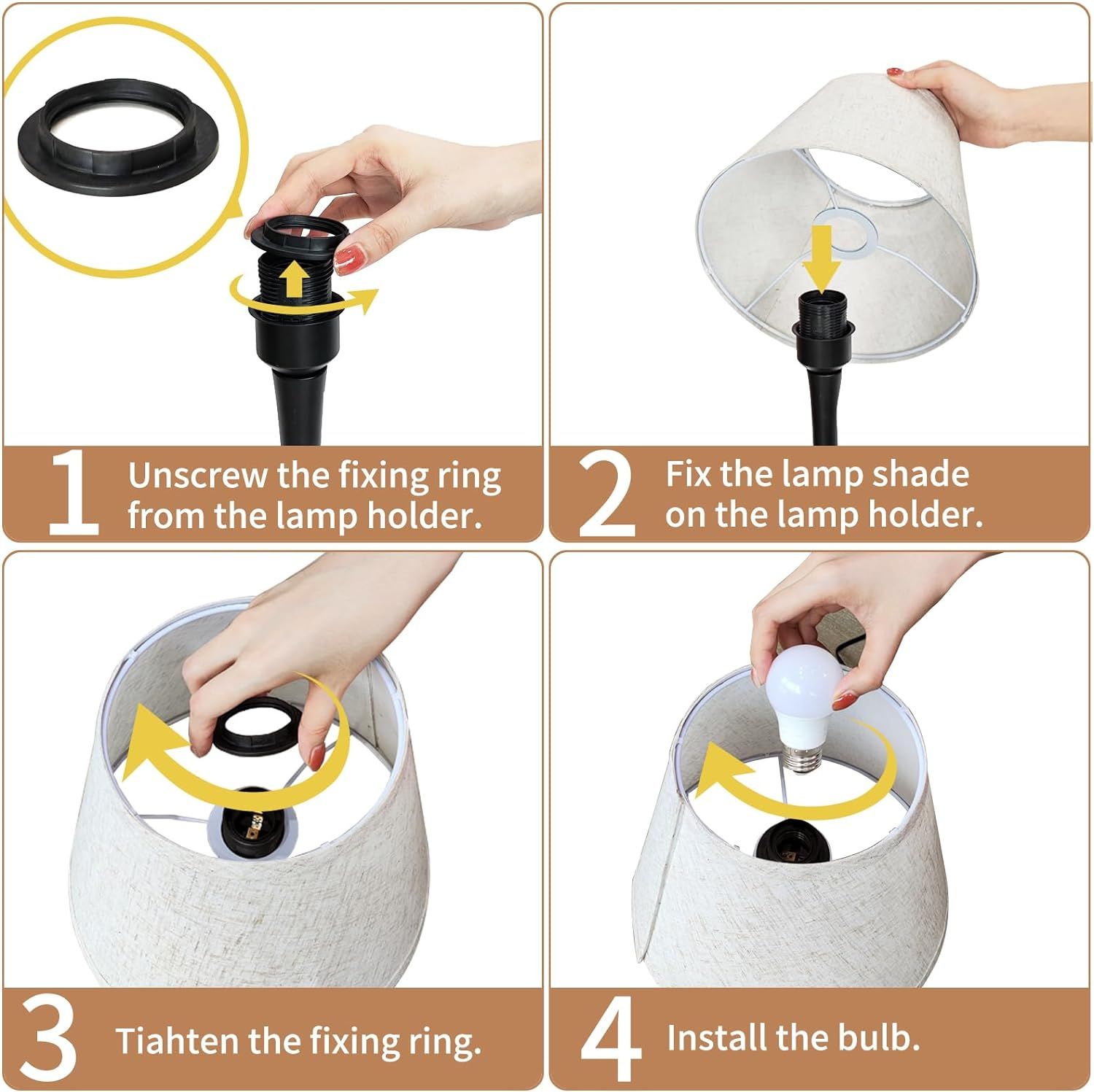 1 Unscrew the fixing ring from the lamp holder.

2 Fix the lamp shade on the lamp holder.

3 Tiahten the fixing ring.

4 Install the bulb.